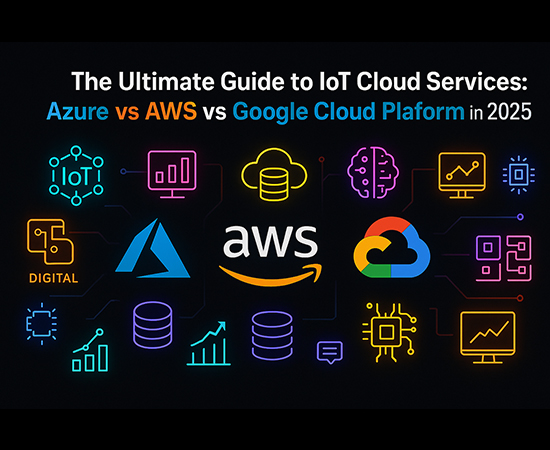 The Ultimate Guide to IoT Cloud Services:
Azure vs AWS vs Google Cloud Plaform in 2025

IoT

DIGITAL

aws